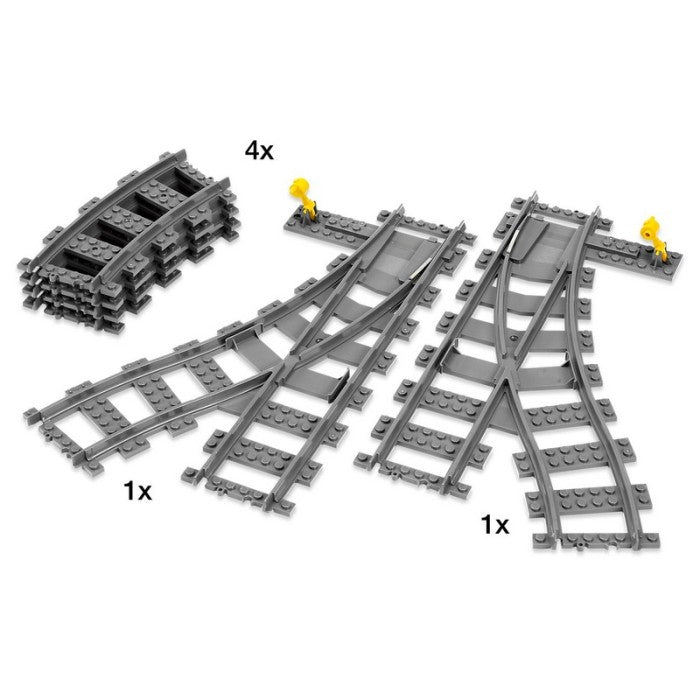 4x

1x

1x